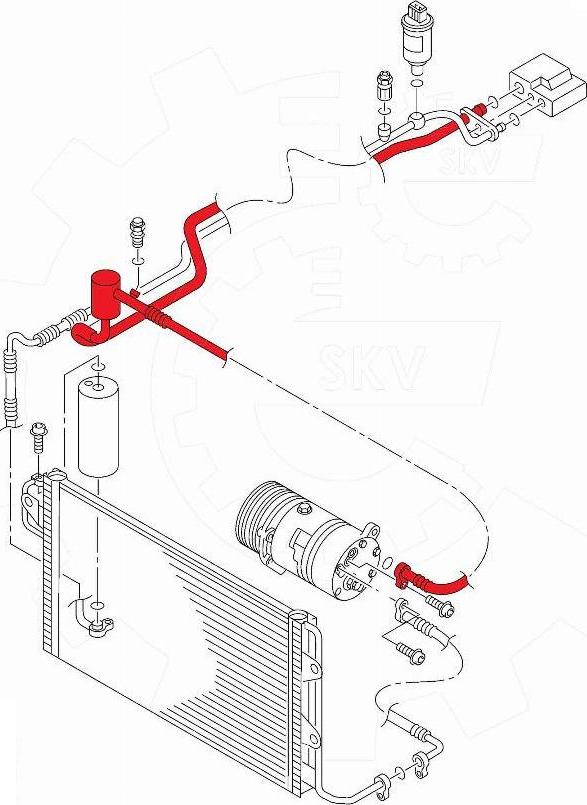 SKV
SKV